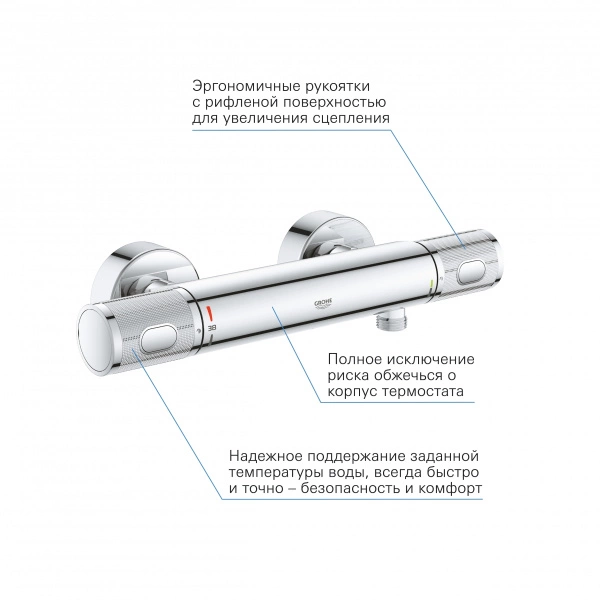 Эргономичные рукоятки с рифленой поверхностью для увеличения сцепления

GROHE

38

Полное исключение риска обжечься о корпус термостата

Надежное поддержание заданной температуры воды, всегда быстро и точно – безопасность и комфорт