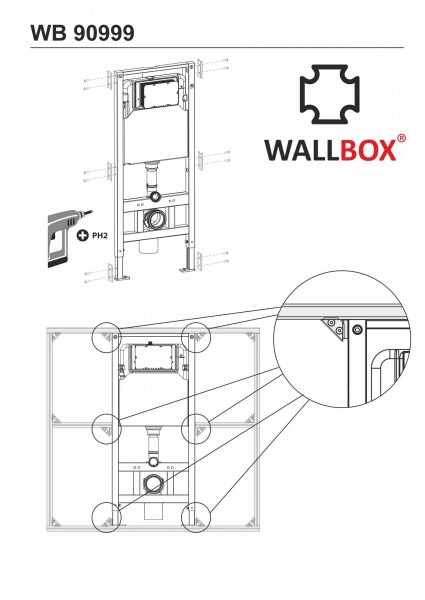 WB 90999

WALLBOX®

PH2