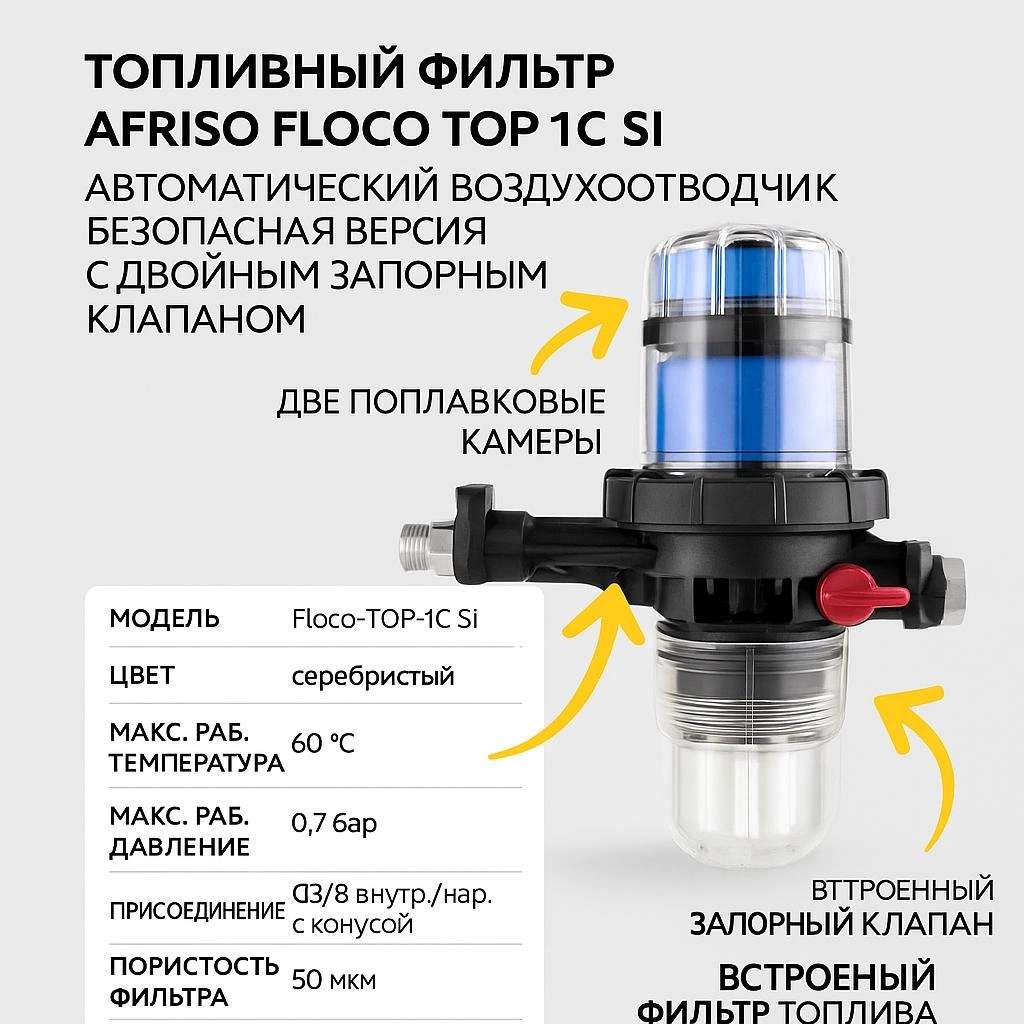 ТОПЛИВНЫЙ ФИЛЬТР
AFRISO FLOCO TOP 1C SI

АВТОМАТИЧЕСКИЙ ВОЗДУХООТВОДЧИК
БЕЗОПАСНАЯ ВЕРСИЯ
С ДВОЙНЫМ ЗАПОРНЫМ
КЛАПАНОМ

ДВЕ ПОПЛАВКОВЫЕ
КАМЕРЫ

| МОДЕЛЬ | Floco-TOP-1C Si |
|---|---|
| ЦВЕТ | серебристый |
| МАКС. РАБ. ТЕМПЕРАТУРА | 60 °C |
| МАКС. РАБ. ДАВЛЕНИЕ | 0,7 бар |
| ПРИСОЕДИНЕНИЕ | G3/8 внутр./нар. с конусой |
| ПОРИСТОСТЬ ФИЛЬТРА | 50 мкм |

ВТТРОЕННЫЙ
ЗАЛОРНЫЙ КЛАПАН

ВСТРОЕНЫЙ
ФИЛЬТР ТОПЛИВА