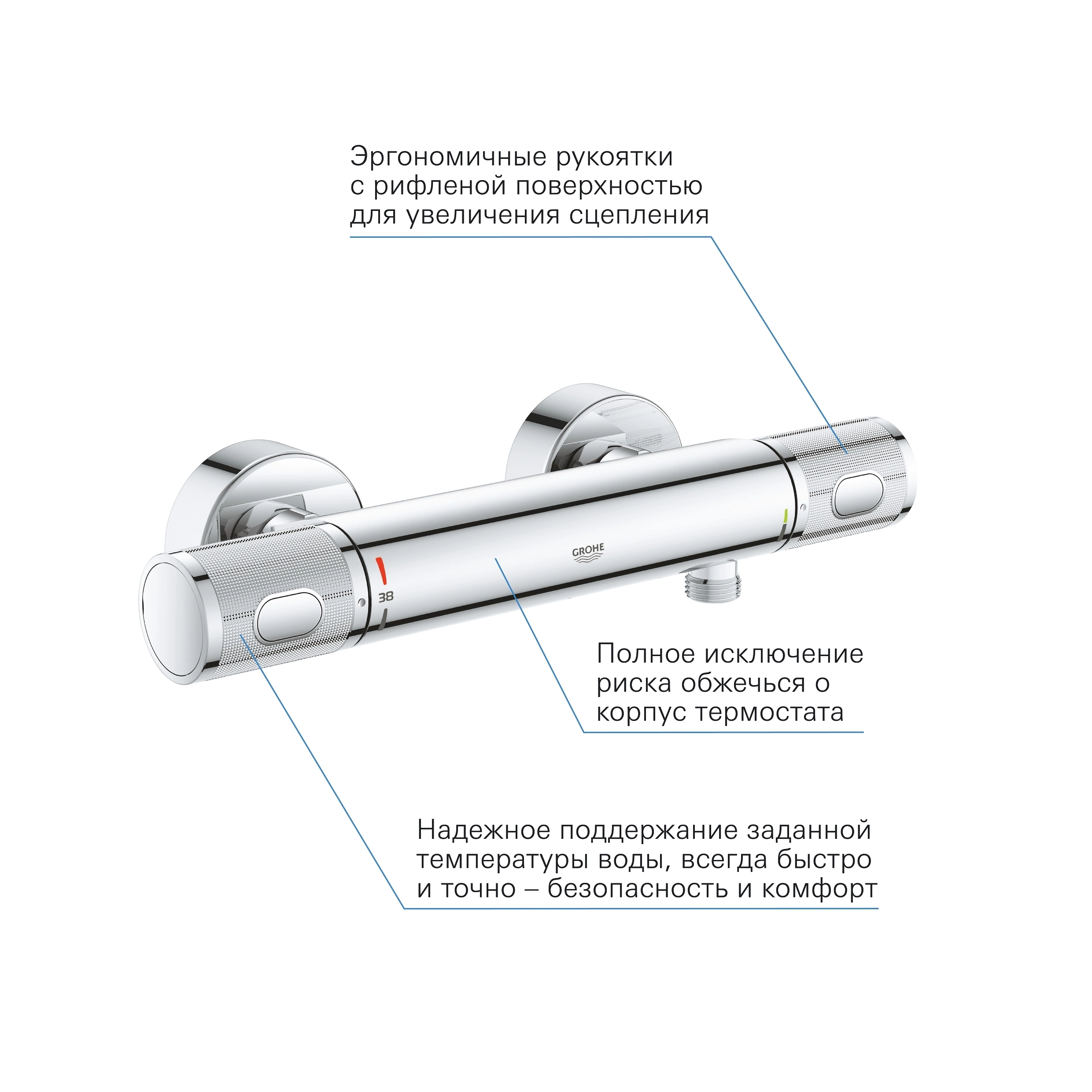 Эргономичные рукоятки с рифленой поверхностью для увеличения сцепления

GROHE

38

Полное исключение риска обжечься о корпус термостата

Надежное поддержание заданной температуры воды, всегда быстро и точно – безопасность и комфорт