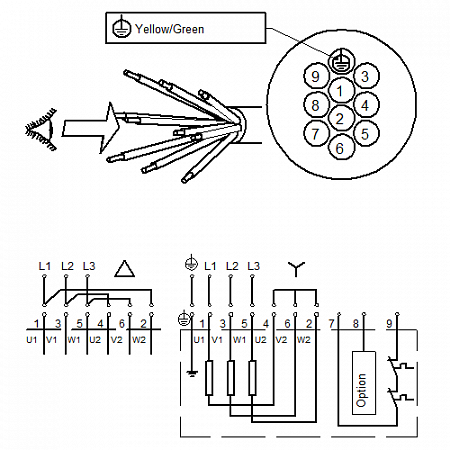 Yellow/Green

9
3
1
8
4
2
7
5
6

L1 L2 L3

1 3 5 4 6 2
U1 V1 W1 U2 V2 W2

L1 L2 L3

1 3 5 4 6 2 7 8 9
U1 V1 W1 U2 V2 W2

Option