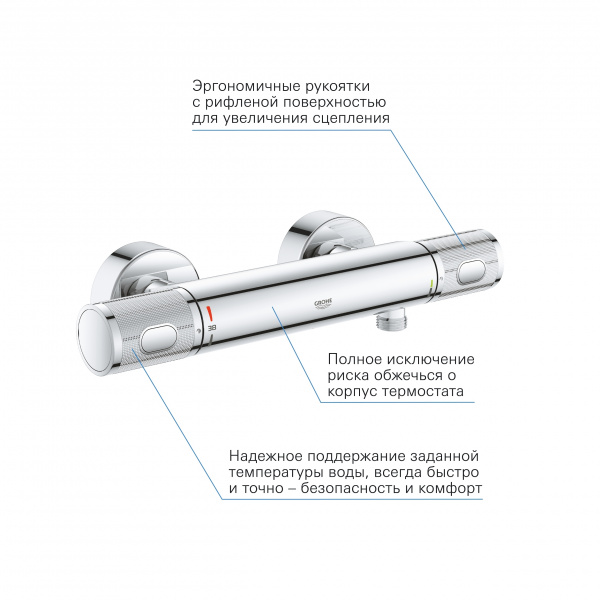 Эргономичные рукоятки с рифленой поверхностью для увеличения сцепления

GROHE

38

Полное исключение риска обжечься о корпус термостата

Надежное поддержание заданной температуры воды, всегда быстро и точно – безопасность и комфорт