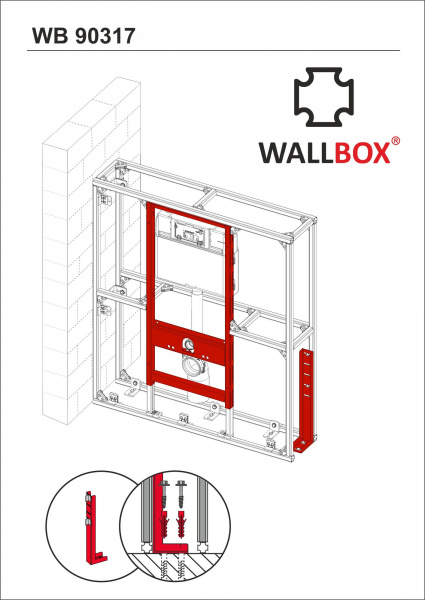 WB 90317

WALLBOX®